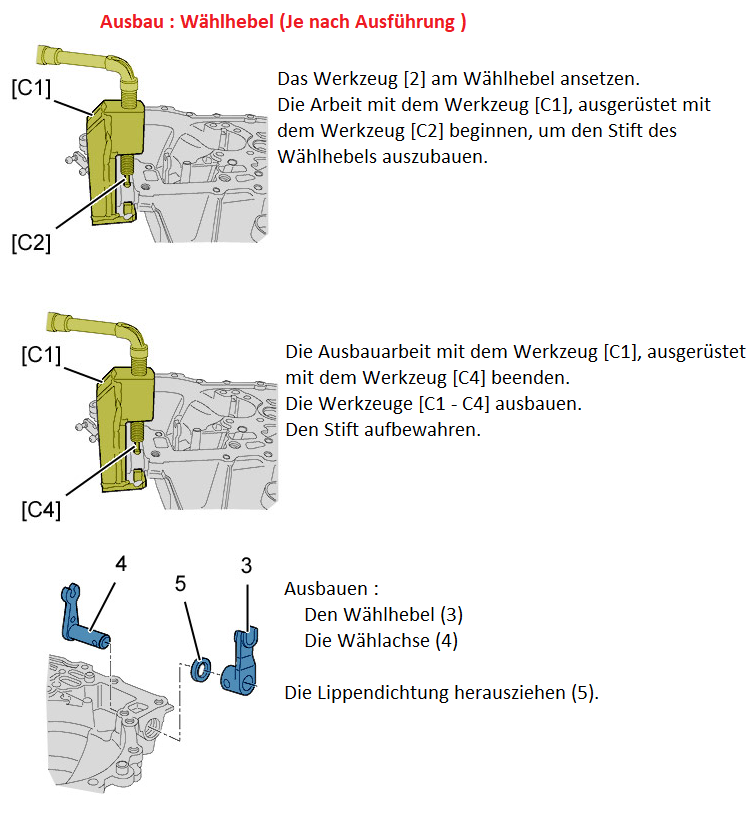 Ausbau : Wählhebel (Je nach Ausführung )

[C1]

[C2]

Das Werkzeug [2] am Wählhebel ansetzen.
Die Arbeit mit dem Werkzeug [C1], ausgerüstet mit dem Werkzeug [C2] beginnen, um den Stift des Wählhebels auszubauen.

[C1]

[C4]

Die Ausbauarbeit mit dem Werkzeug [C1], ausgerüstet mit dem Werkzeug [C4] beenden.
Die Werkzeuge [C1 - C4] ausbauen.
Den Stift aufbewahren.

4

5

3

Ausbauen :
Den Wählhebel (3)
Die Wählachse (4)

Die Lippendichtung herausziehen (5).