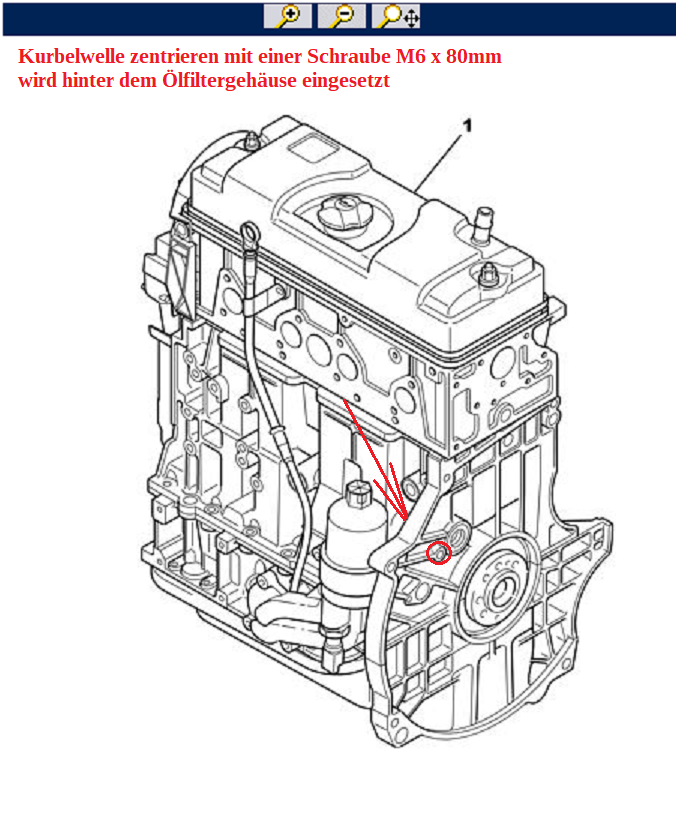 Kurbelwelle zentrieren mit einer Schraube M6 x 80mm
wird hinter dem Ölfiltergehäuse eingesetzt

1