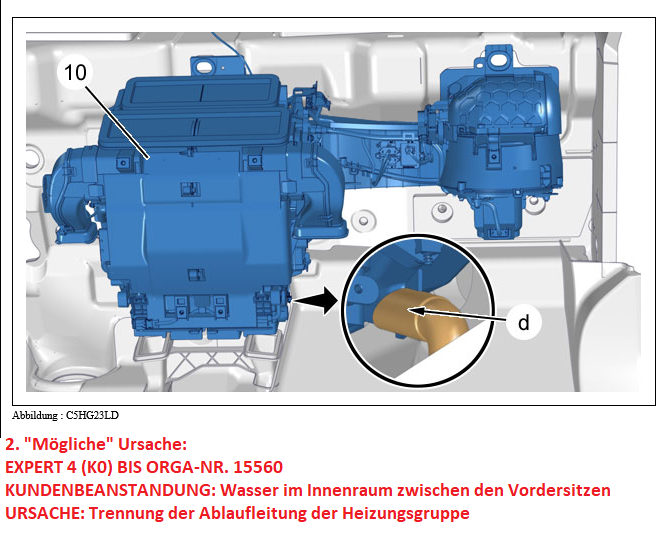 10

d

Abbildung : C5HG23LD

2. "Mögliche" Ursache:
EXPERT 4 (K0) BIS ORGA-NR. 15560
KUNDENBEANSTANDUNG: Wasser im Innenraum zwischen den Vordersitzen
URSACHE: Trennung der Ablaufleitung der Heizungsgruppe