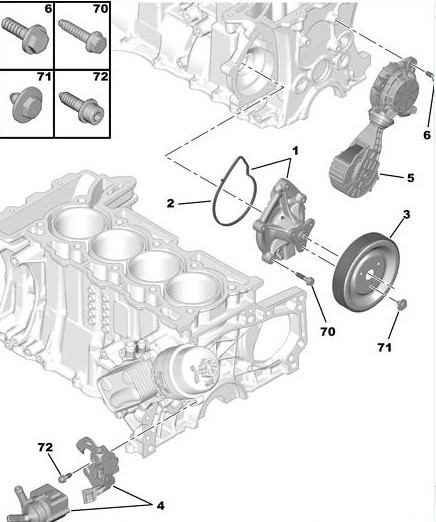 6
70
71
72
6
1
5
2
3
70
71
72
4